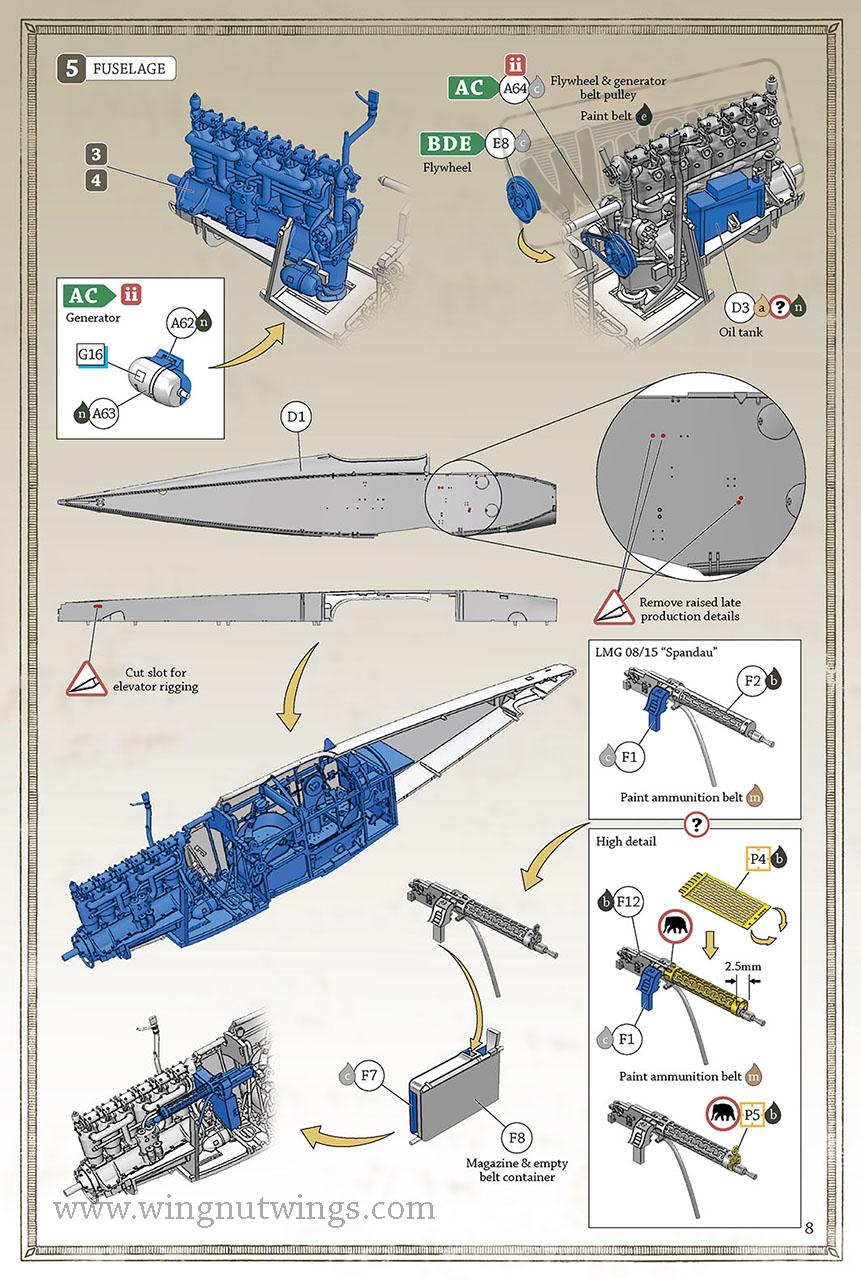 5 FUSELAGE

3
4

AC ii
Generator
A62 n
G16
n A63

ii
AC A64 c Flywheel & generator belt pulley
Paint belt e

BDE E8 c
Flywheel

D3 a ? n
Oil tank

D1

Remove raised late production details

Cut slot for elevator rigging

LMG 08/15 "Spandau"
F2 b
c F1
Paint ammunition belt m

?
High detail
P4 b
b F12
2.5mm
c F1
Paint ammunition belt m
P5 b

c F7
F8
Magazine & empty belt container

www.wingnutwings.com

8